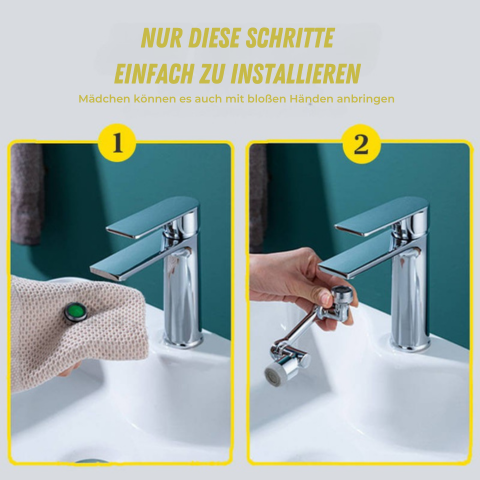 NUR DIESE SCHRITTE
EINFACH ZU INSTALLIEREN

Mädchen können es auch mit bloßen Händen anbringen

1

2